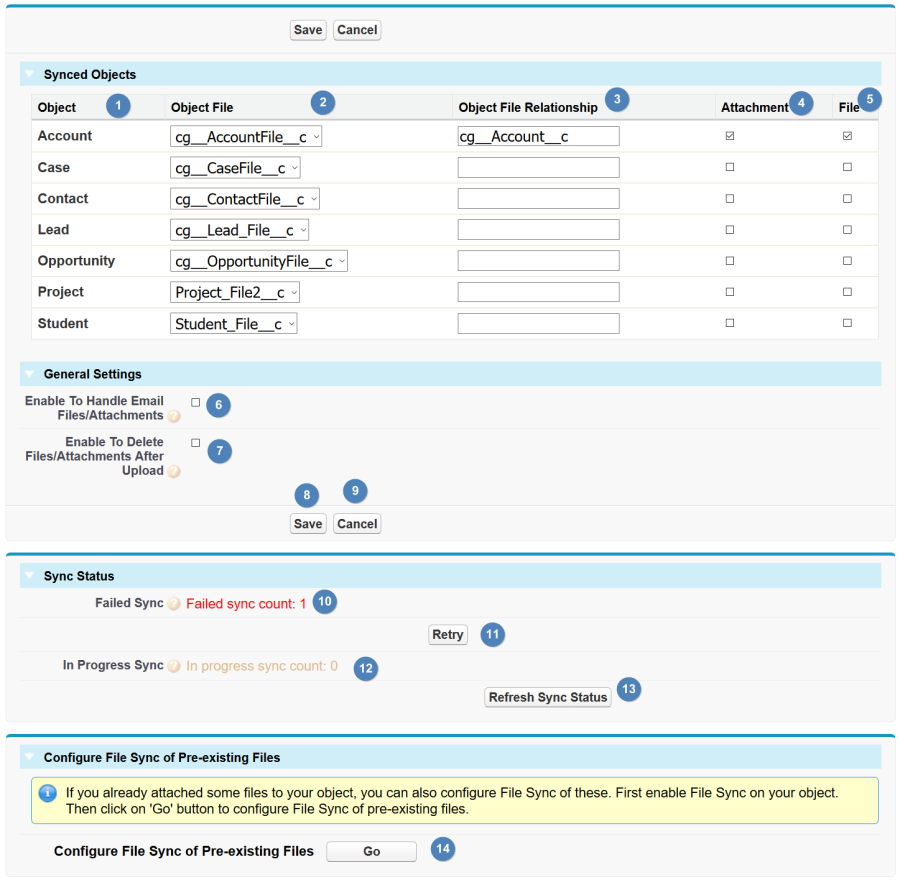 Save Cancel

Synced Objects

| Object 1 | Object File 2 | Object File Relationship 3 | Attachment 4 | File 5 |
|---|---|---|---|---|
| Account | cg__AccountFile__c | cg__Account__c | ☑ | ☑ |
| Case | cg__CaseFile__c | | ☐ | ☐ |
| Contact | cg__ContactFile__c | | ☐ | ☐ |
| Lead | cg__Lead_File__c | | ☐ | ☐ |
| Opportunity | cg__OpportunityFile__c | | ☐ | ☐ |
| Project | Project_File2__c | | ☐ | ☐ |
| Student | Student_File__c | | ☐ | ☐ |

General Settings

Enable To Handle Email Files/Attachments ☐ 6

Enable To Delete Files/Attachments After Upload ☐ 7

8 9
Save Cancel

Sync Status

Failed Sync Failed sync count: 1 10

Retry 11

In Progress Sync In progress sync count: 0 12

Refresh Sync Status 13

Configure File Sync of Pre-existing Files

If you already attached some files to your object, you can also configure File Sync of these. First enable File Sync on your object. Then click on 'Go' button to configure File Sync of pre-existing files.

Configure File Sync of Pre-existing Files Go 14